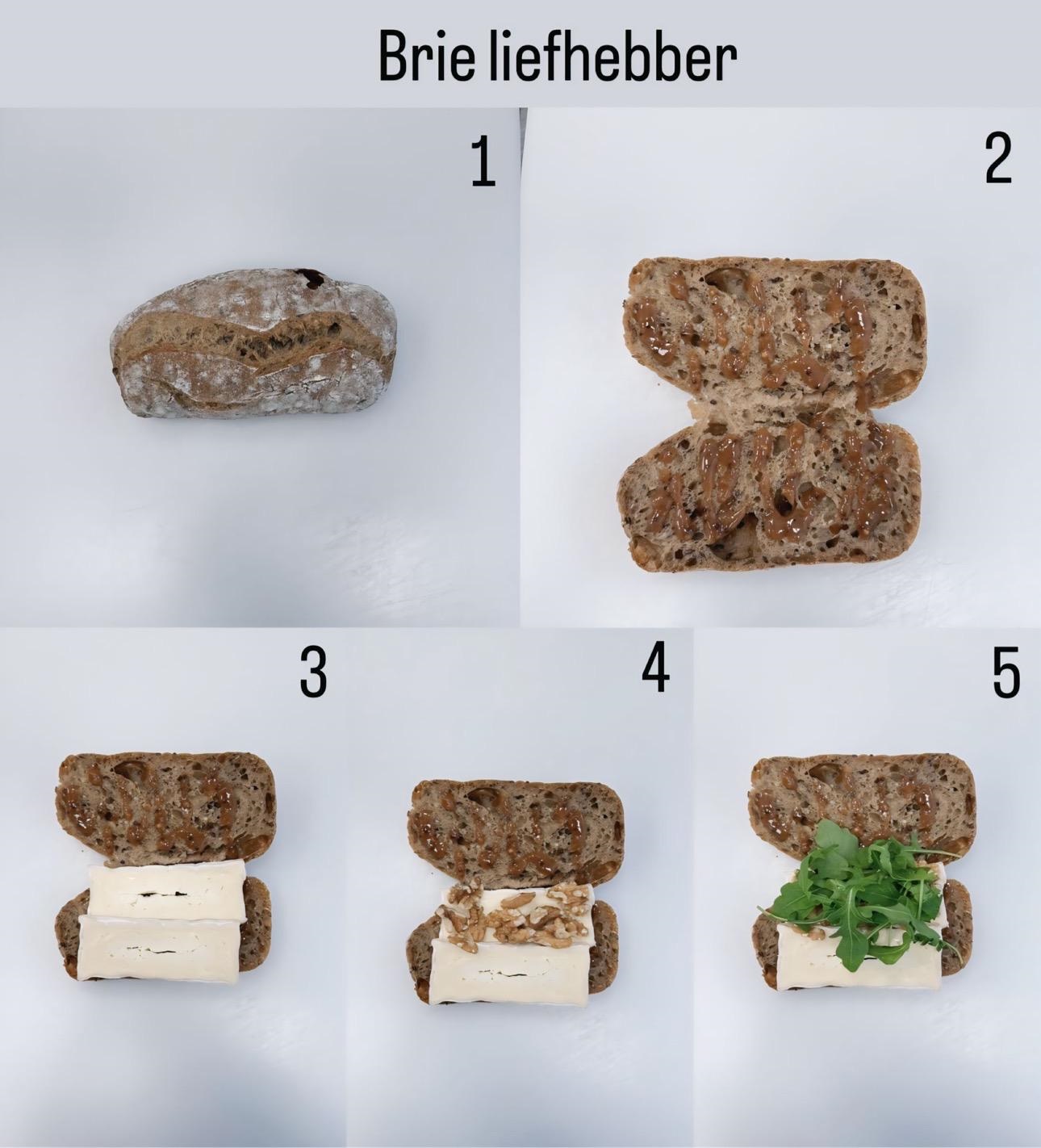 Brie liefhebber

1

2

3

4

5